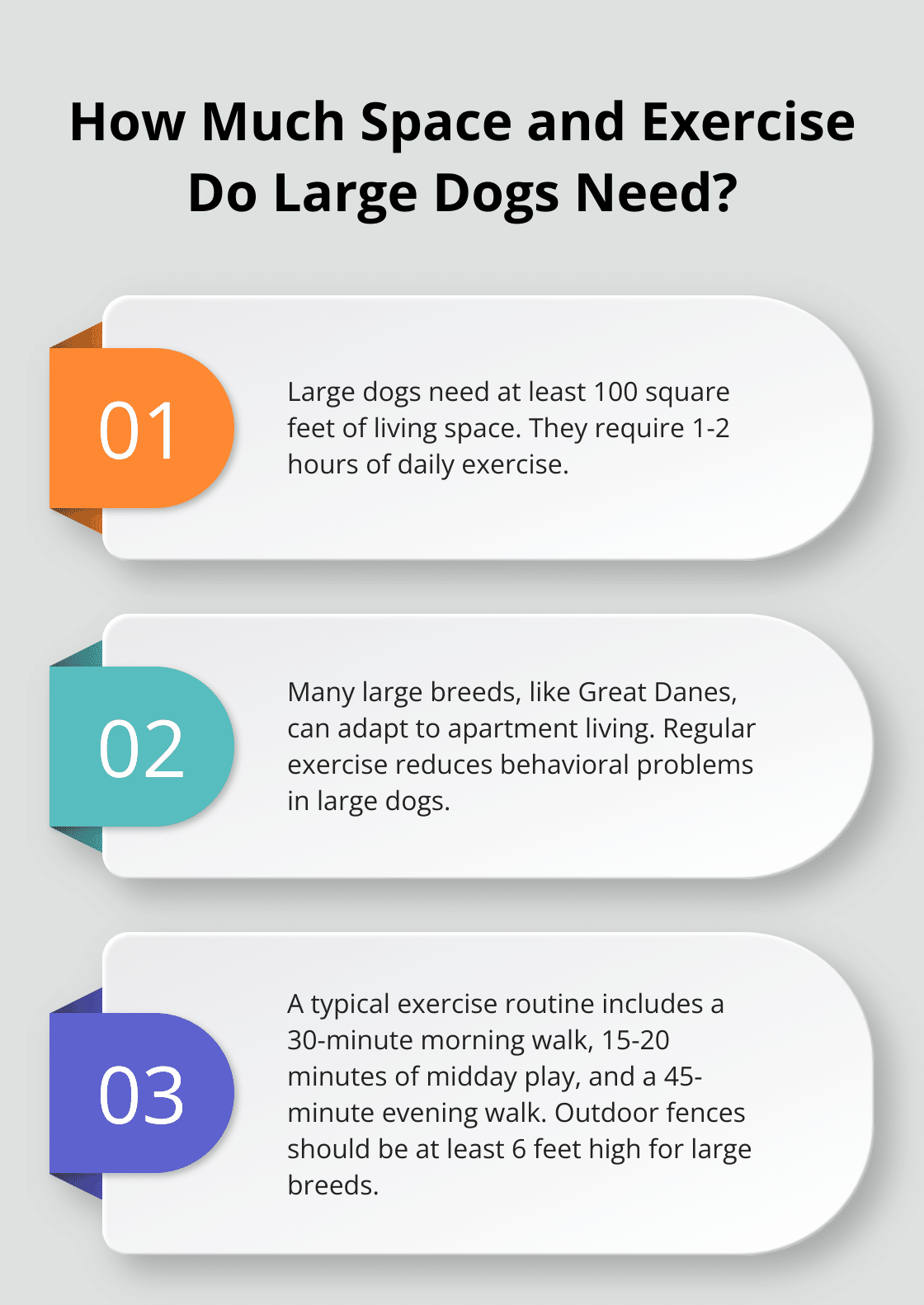 How Much Space and Exercise Do Large Dogs Need?

01

Large dogs need at least 100 square feet of living space. They require 1-2 hours of daily exercise.

02

Many large breeds, like Great Danes, can adapt to apartment living. Regular exercise reduces behavioral problems in large dogs.

03

A typical exercise routine includes a 30-minute morning walk, 15-20 minutes of midday play, and a 45-minute evening walk. Outdoor fences should be at least 6 feet high for large breeds.